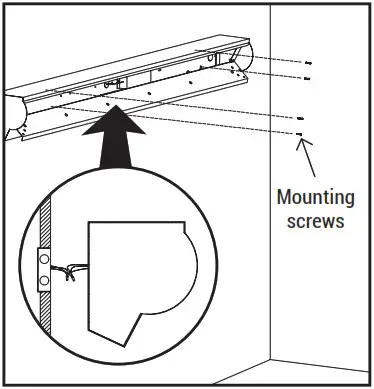 Mounting screws