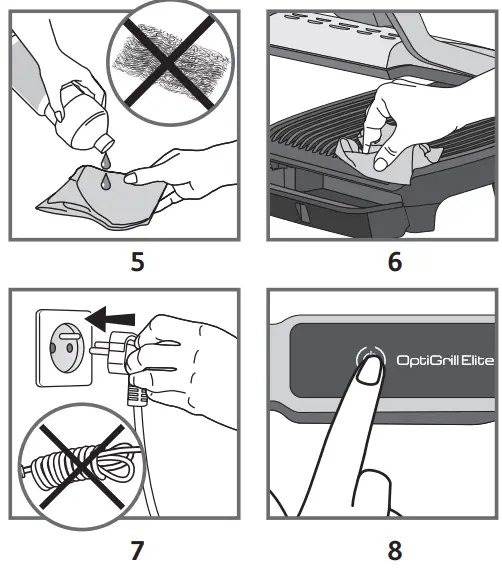 5

6

7

OptiGrill Elite

8