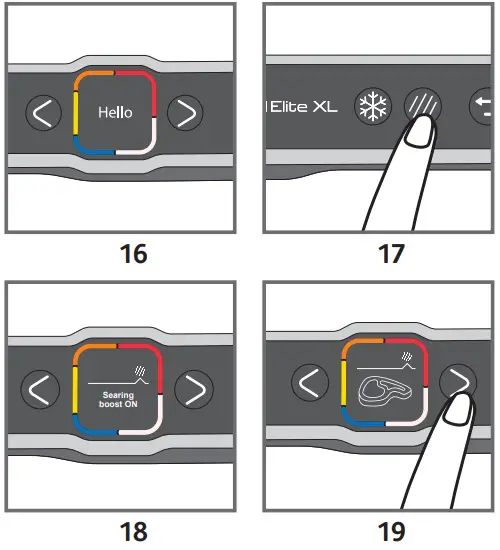 Hello

16

Elite XL

17

Searing boost ON

18

19