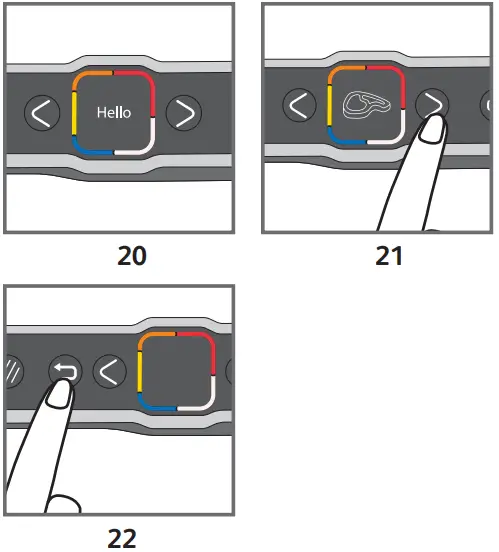 Hello

20

21

22