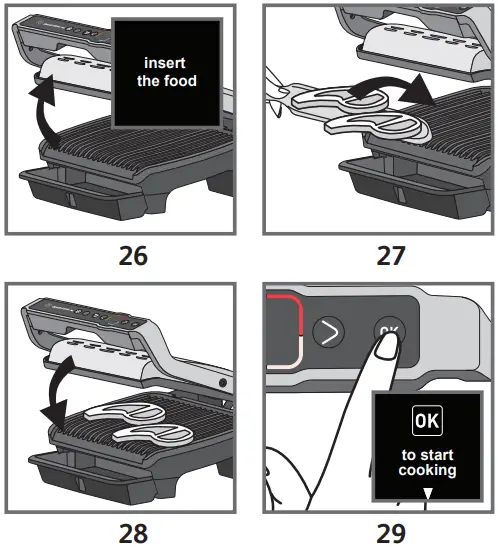 insert the food

26

27

28

OK

OK

to start cooking

29