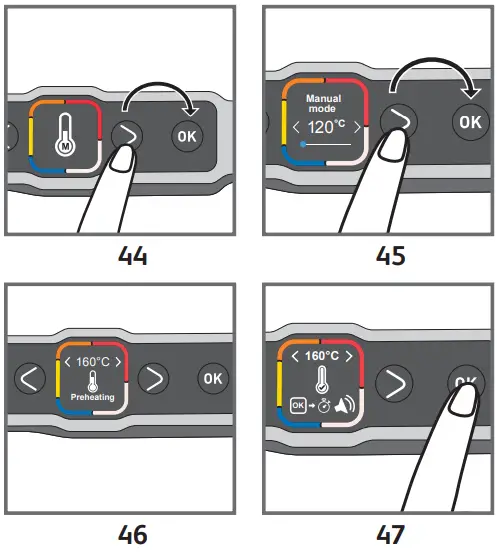 M

OK

44

Manual mode
< 120°C >

OK

45

< 160°C >
Preheating

OK

46

< 160°C >
OK

OK

47