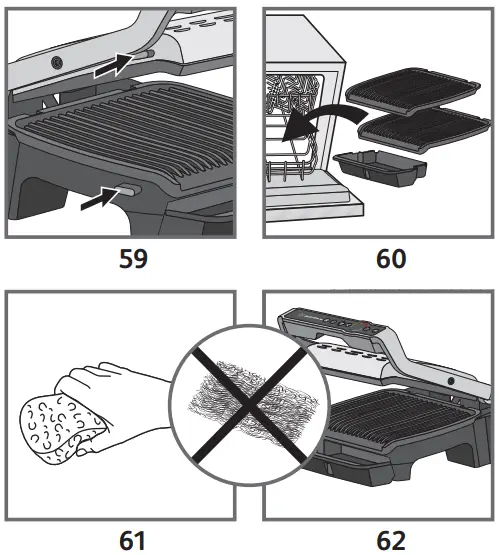 59

60

61

62