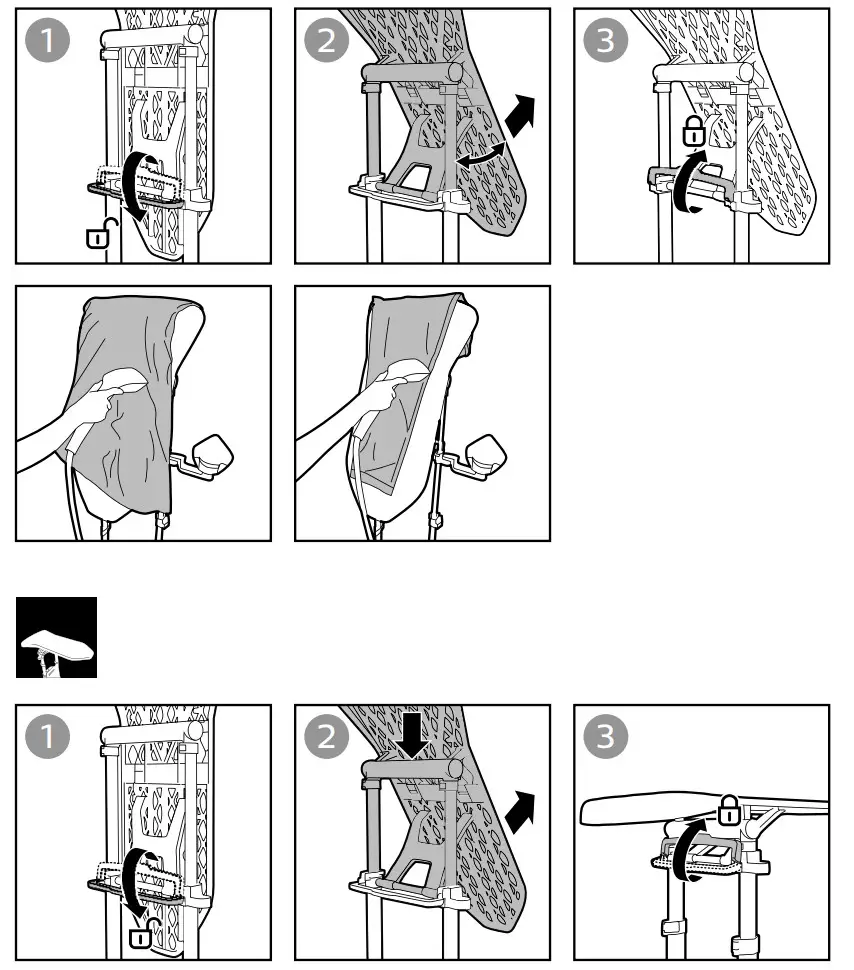 1

2

3

1

2

3