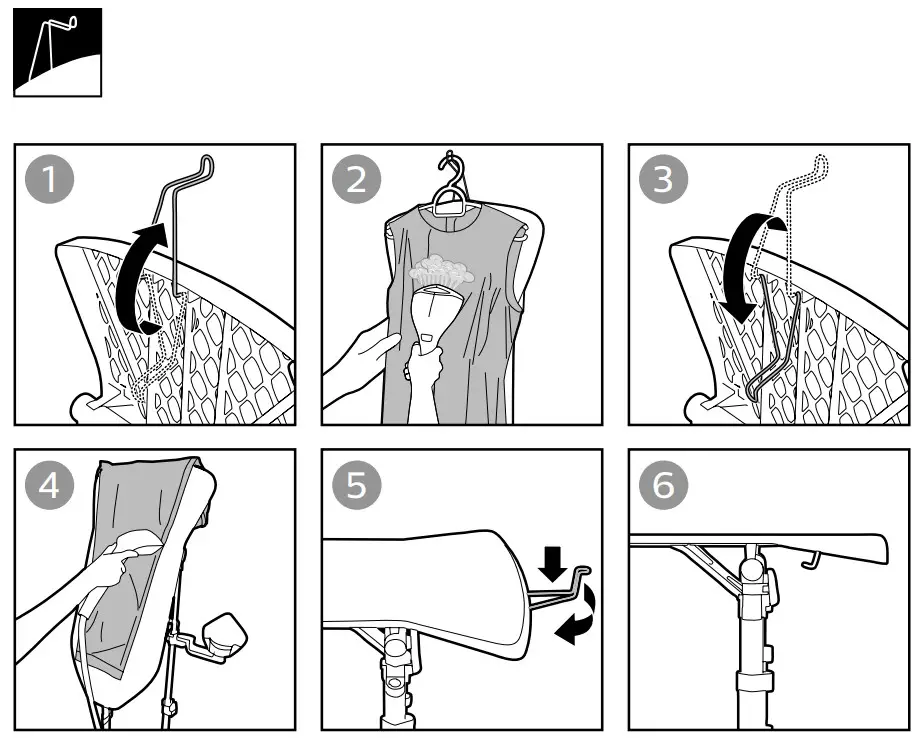 1

2

3

4

5

6