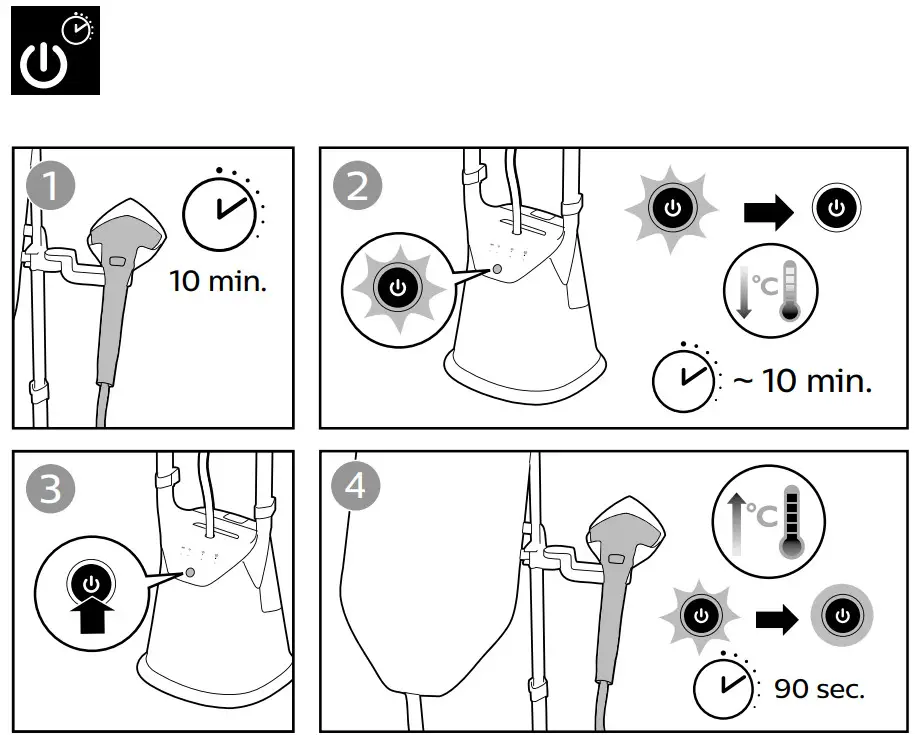 1

10 min.

2

°C

~ 10 min.

3

4

°C

90 sec.