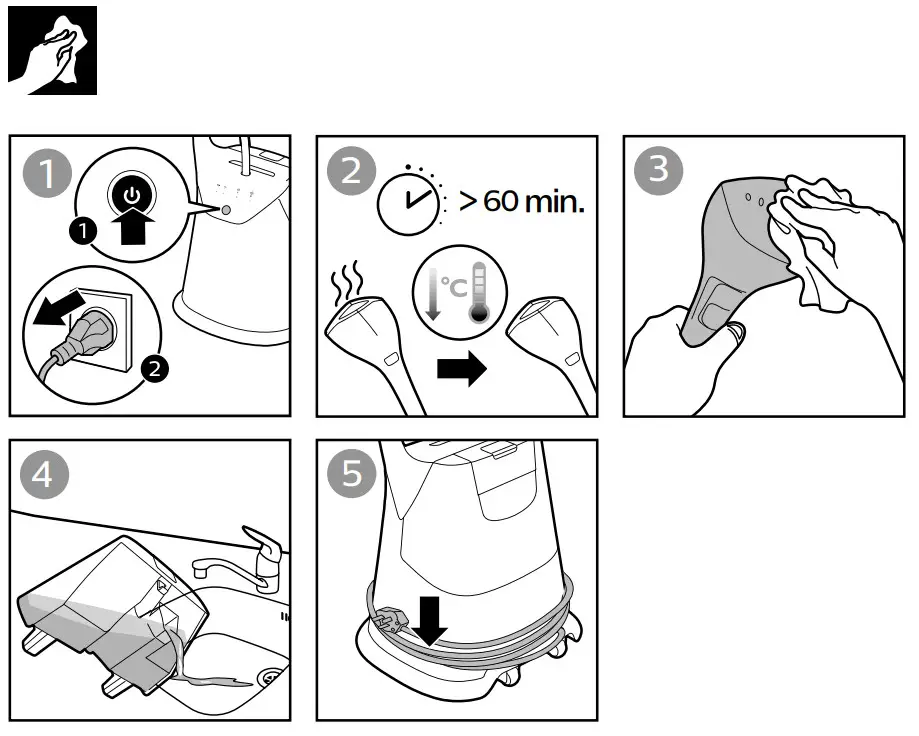 1

1

2

2

> 60 min.

°C

3

4

5