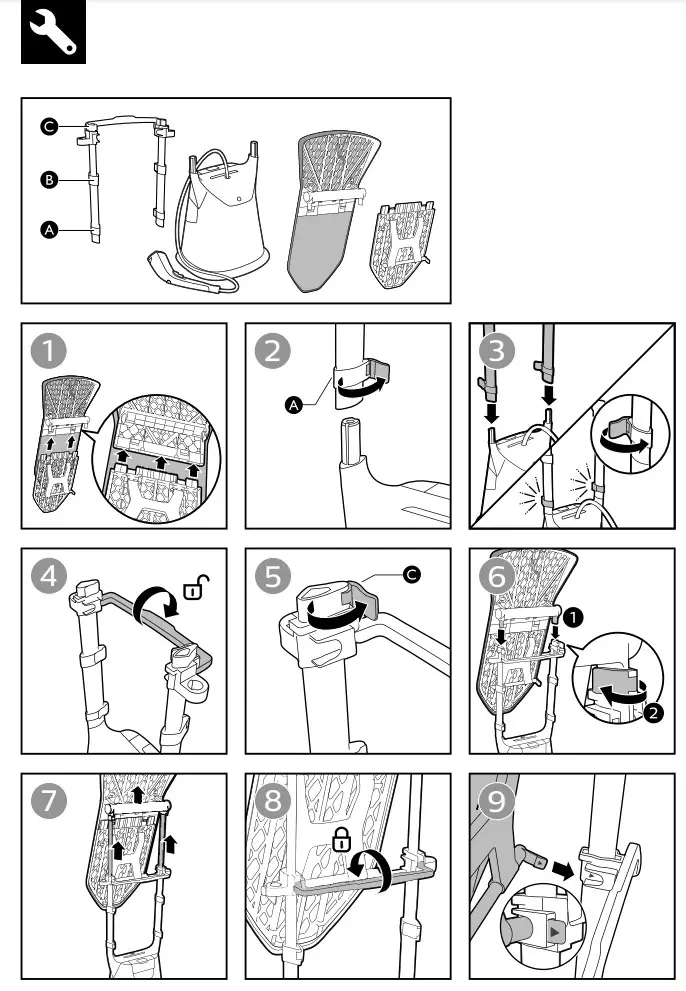 C
B
A
1
2
A
3
4
5
C
6
1
2
7
8
9