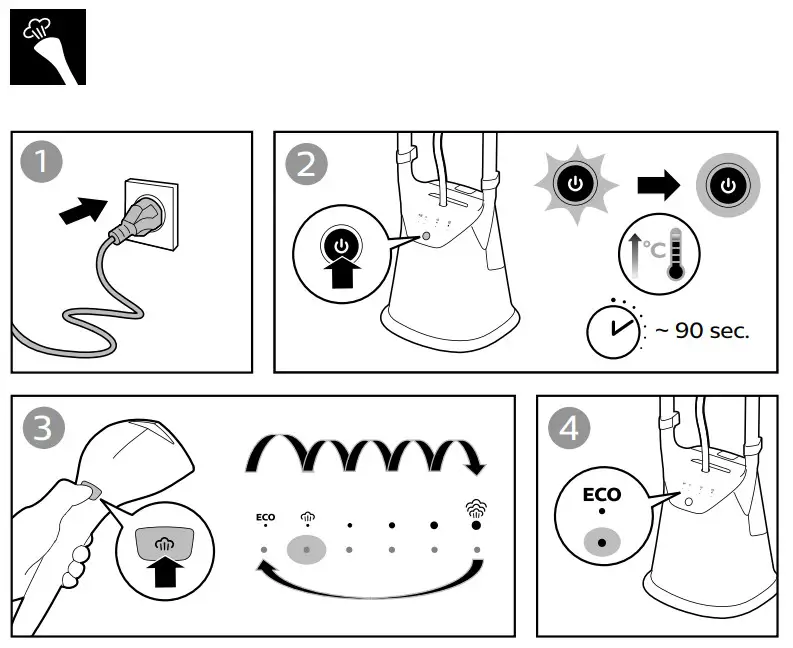 1

2

°C

~ 90 sec.

3

ECO

4

ECO