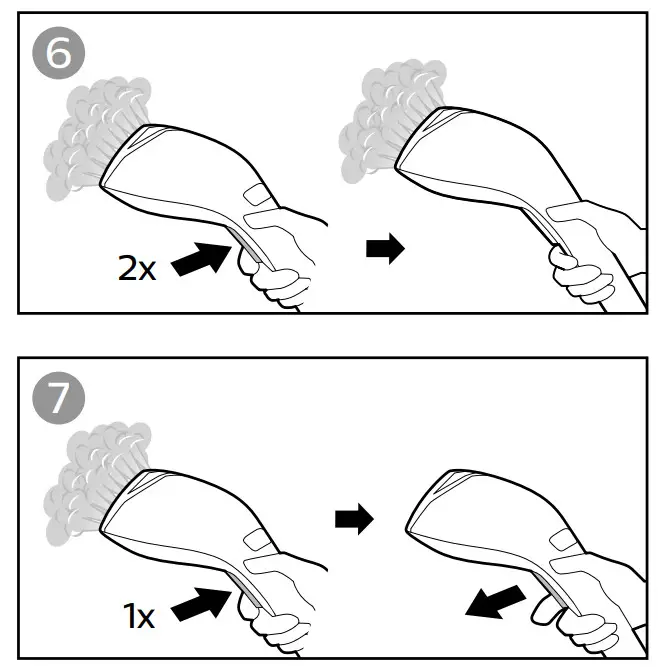 6

2x

7

1x