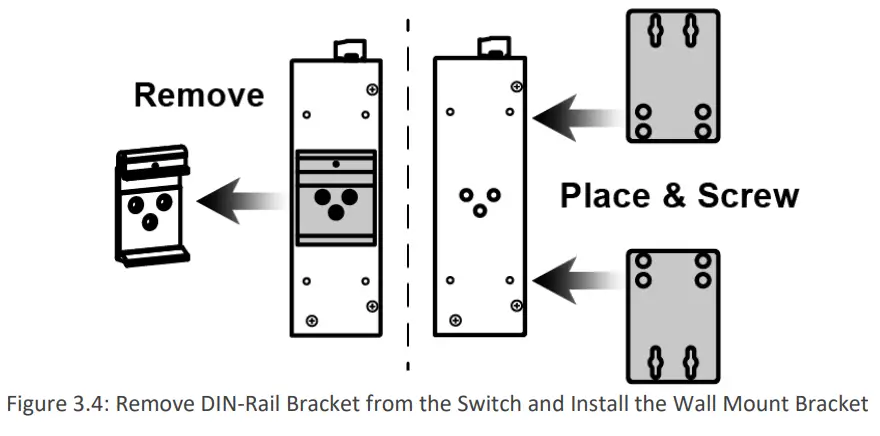 Remove

Place & Screw

Figure 3.4: Remove DIN-Rail Bracket from the Switch and Install the Wall Mount Bracket