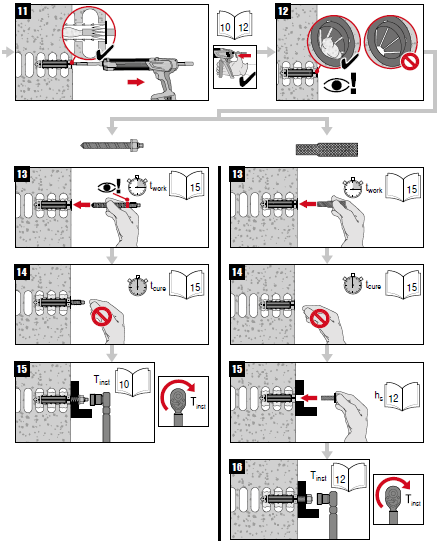 11

10 12

12

13

$t_{work}$

15

14

$t_{cure}$

15

15

$T_{inst}$

10

$T_{inst}$

13

$t_{work}$

15

14

$t_{cure}$

15

15

$h_s$

12

16

$T_{inst}$

12

$T_{inst}$