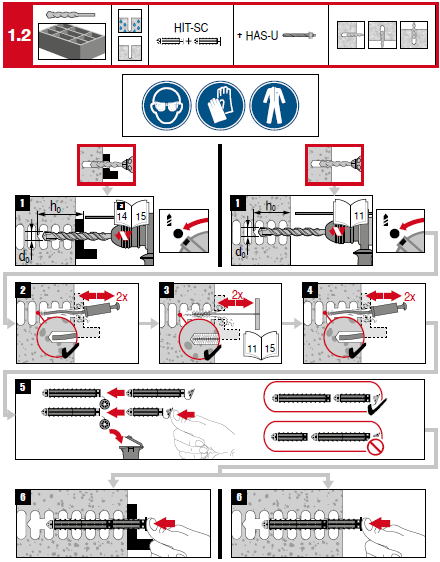 1.2

HIT-SC

+

+ HAS-U

1

$h_0$

$d_0$

14

15

1

$h_0$

$d_0$

11

2

2x

3

2x

11

15

4

2x

5

6

6