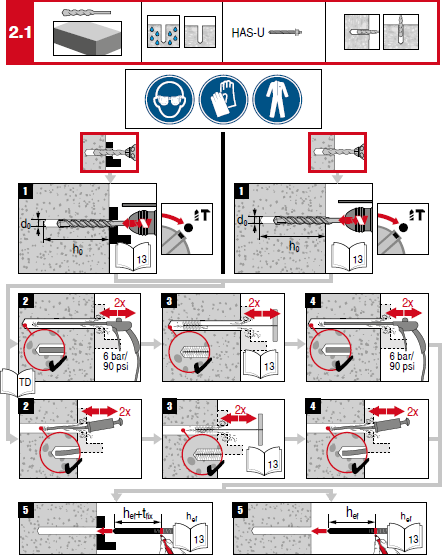 2.1

HAS-U

1

$d_0$

$h_0$

13

1

$d_0$

$h_0$

13

2

2x

6 bar/ 90 psi

3

2x

13

4

2x

6 bar/ 90 psi

TD

2

2x

3

2x

13

4

2x

5

$h_{ef}+t_{fix}$

$h_{ef}$

13

5

$h_{ef}$

$h_{ef}$

13