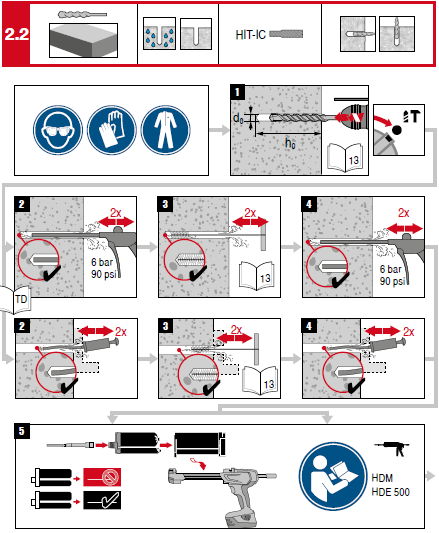 2.2

HIT-IC

1

$d_0$

$h_0$

13

2

2x

6 bar
90 psi

3

2x

13

4

2x

6 bar
90 psi

TD

2

2x

3

2x

13

4

2x

5

HDM
HDE 500