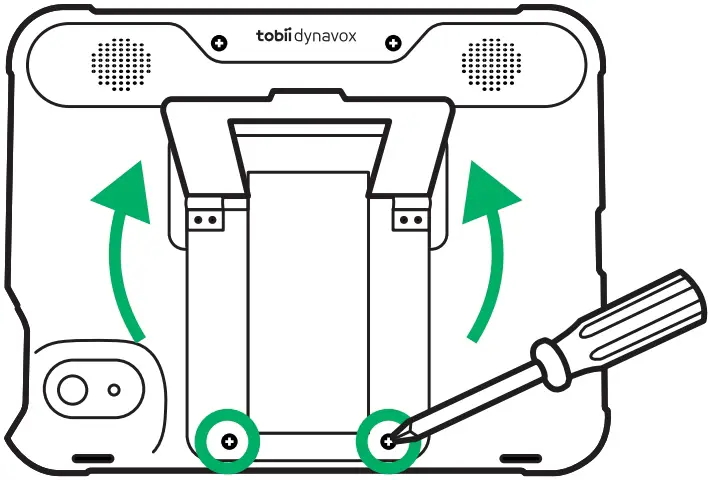 tobii dynavox