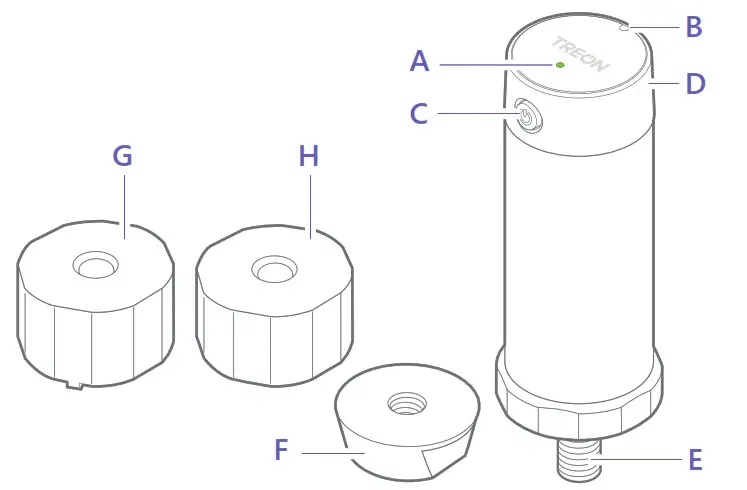 TREON

A

B

C

D

G

H

F

E