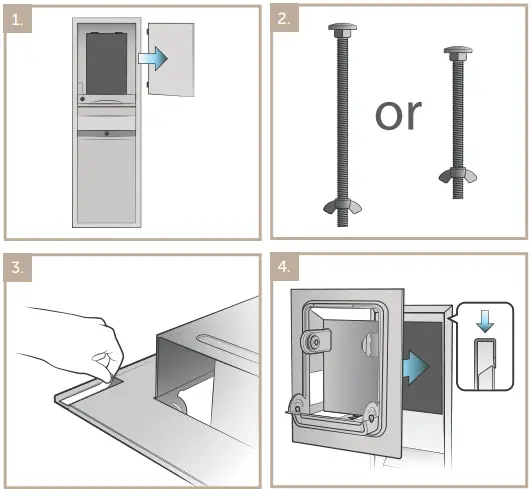 1.

2.

or

3.

4.