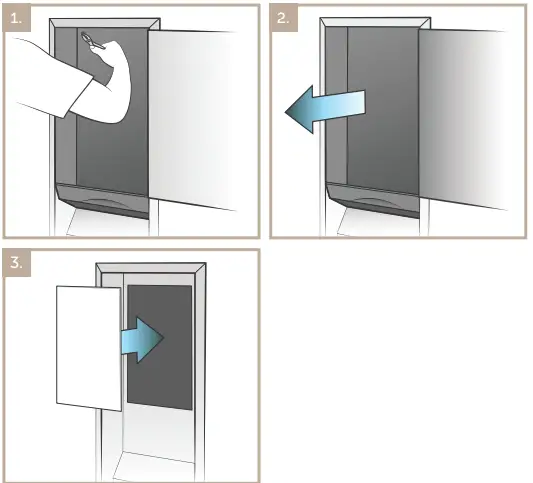 1.

2.

3.