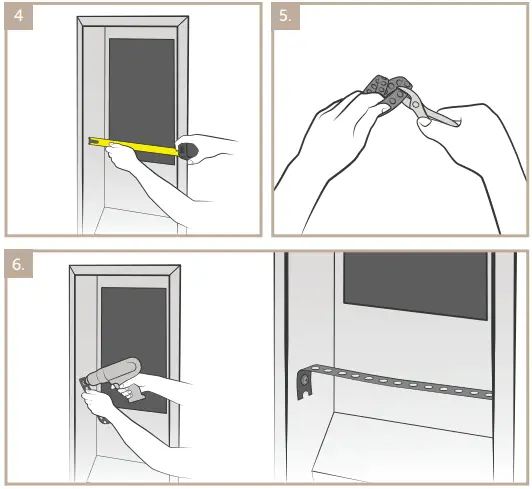 4

5.

6.