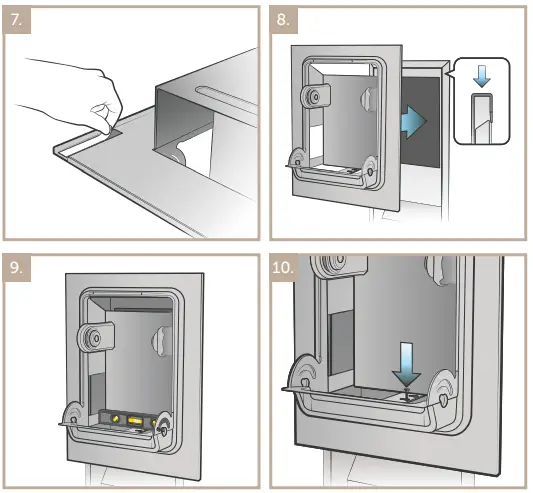 7.

8.

9.

10.