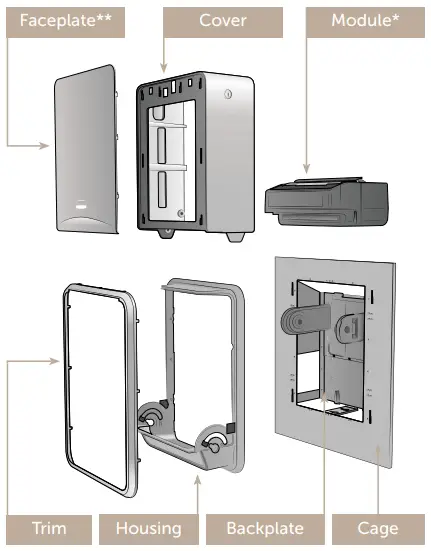 Faceplate**

Cover

Module*

Trim

Housing

Backplate

Cage