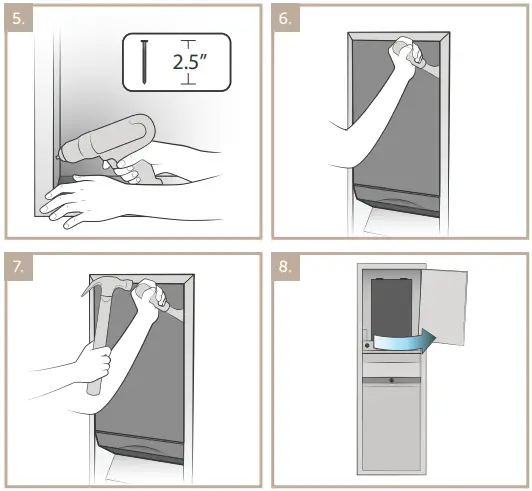 5.

2.5"

6.

7.

8.