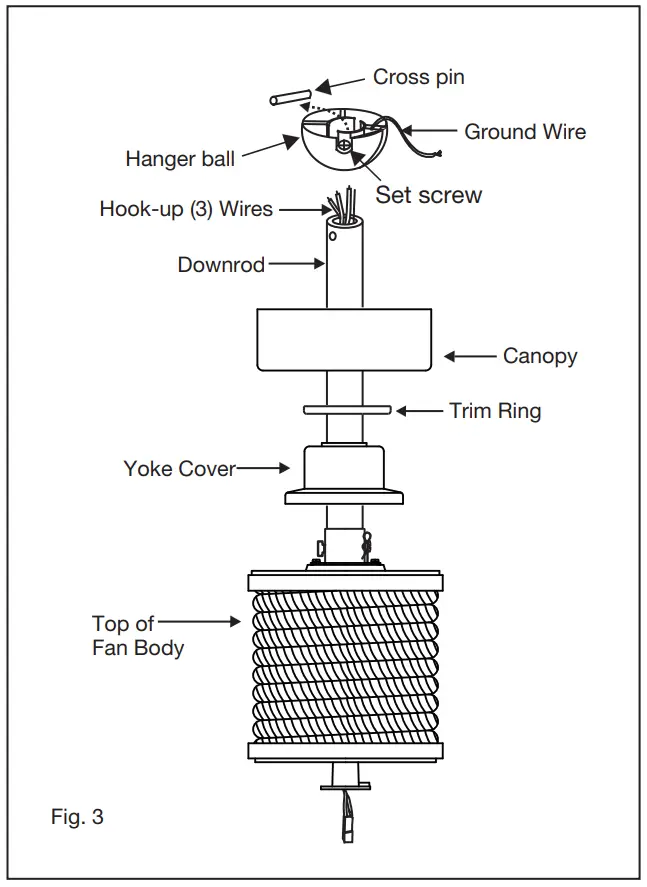 Cross pin
Ground Wire
Hanger ball
Set screw
Hook-up (3) Wires
Downrod
Canopy
Trim Ring
Yoke Cover
Top of Fan Body
Fig. 3