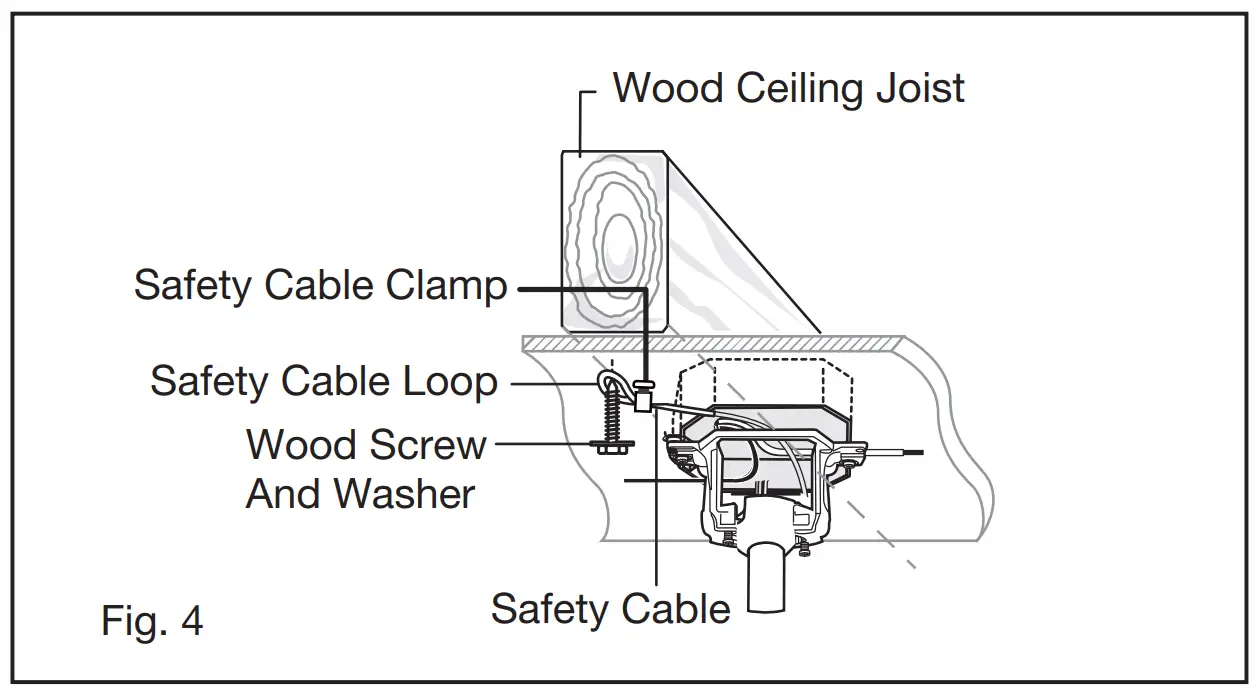 Wood Ceiling Joist

Safety Cable Clamp

Safety Cable Loop

Wood Screw And Washer

Safety Cable

Fig. 4