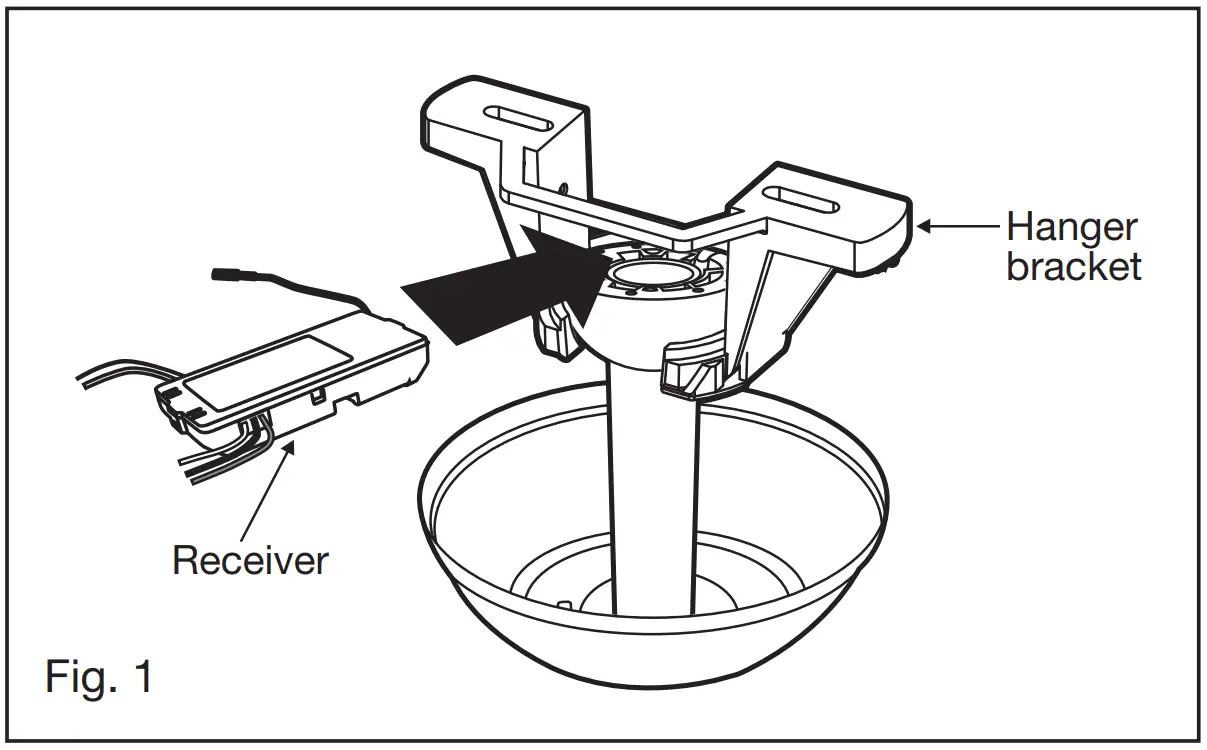 Hanger bracket

Receiver

Fig. 1