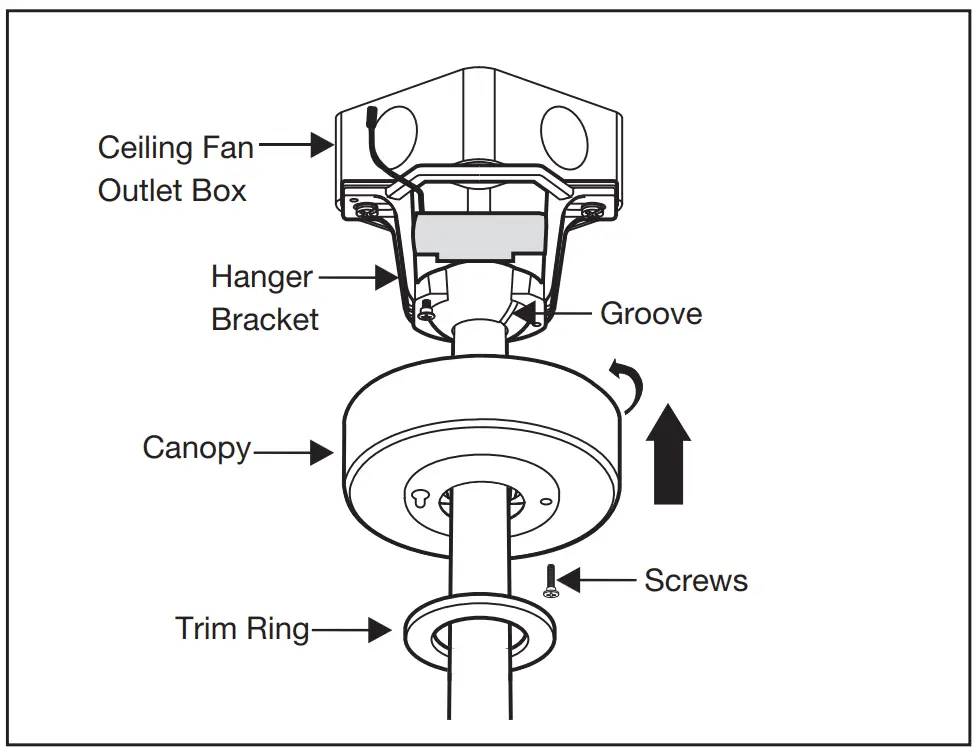 Ceiling Fan Outlet Box

Hanger Bracket

Groove

Canopy

Screws

Trim Ring