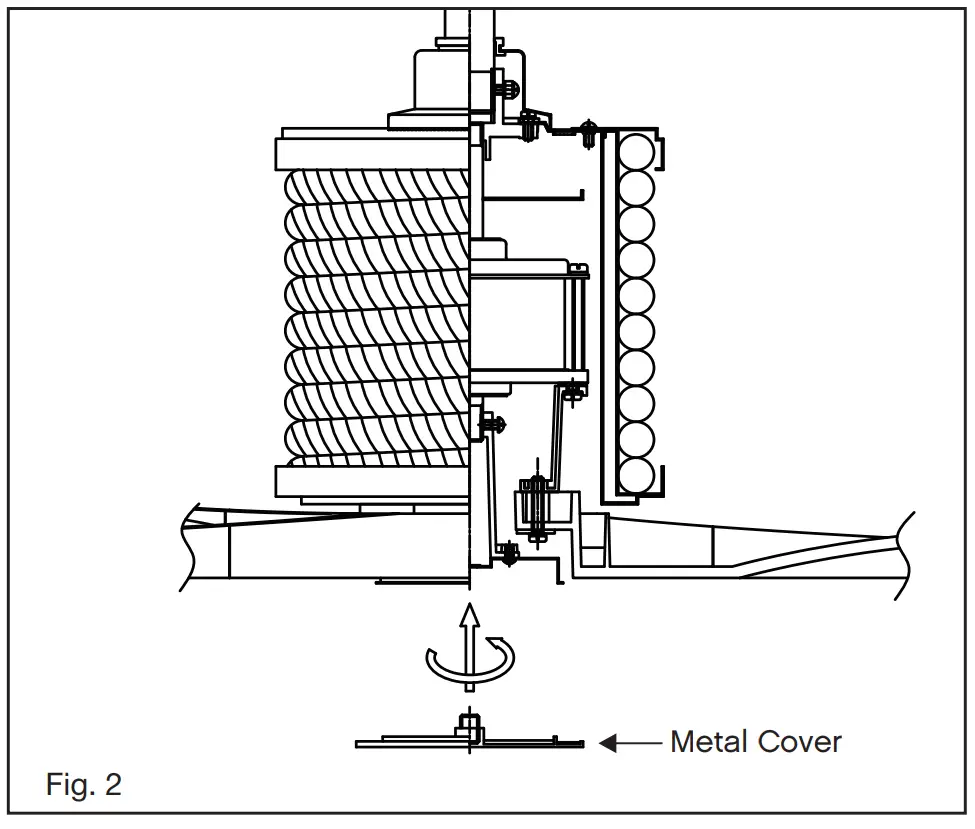 Metal Cover

Fig. 2