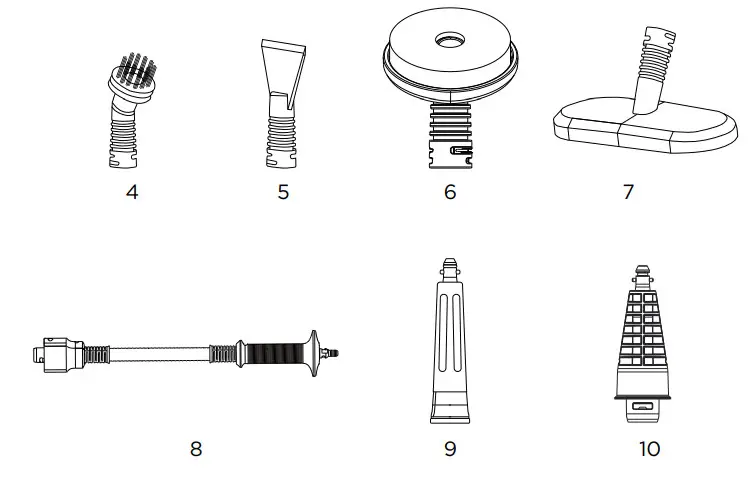 4
5
6
7
8
9
10