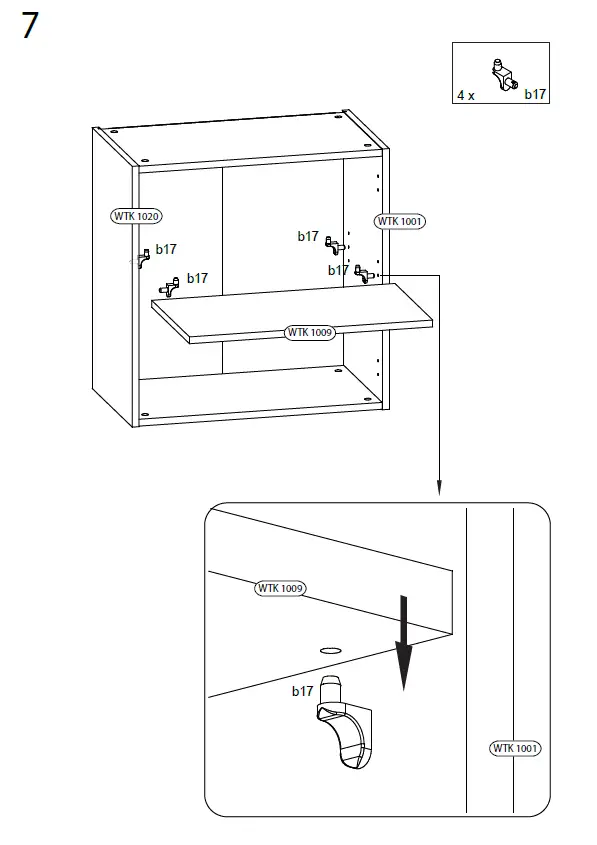 7

4 x b17

WTK 1020

b17

b17

b17

b17

WTK 1001

WTK 1009

WTK 1009

b17

WTK 1001