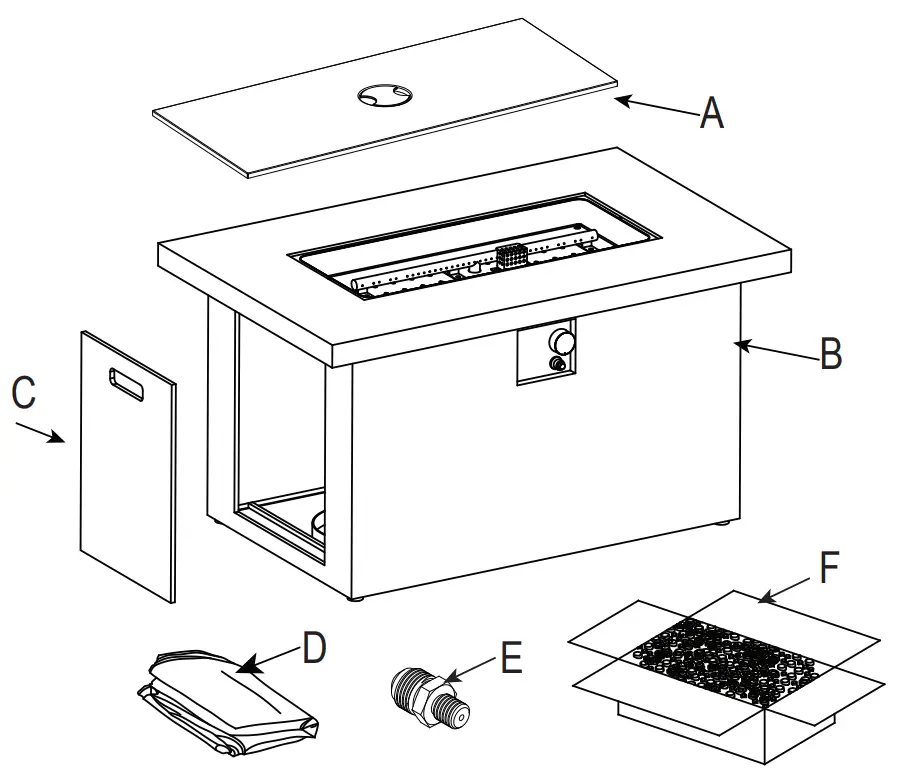 A
B
C
D
E
F