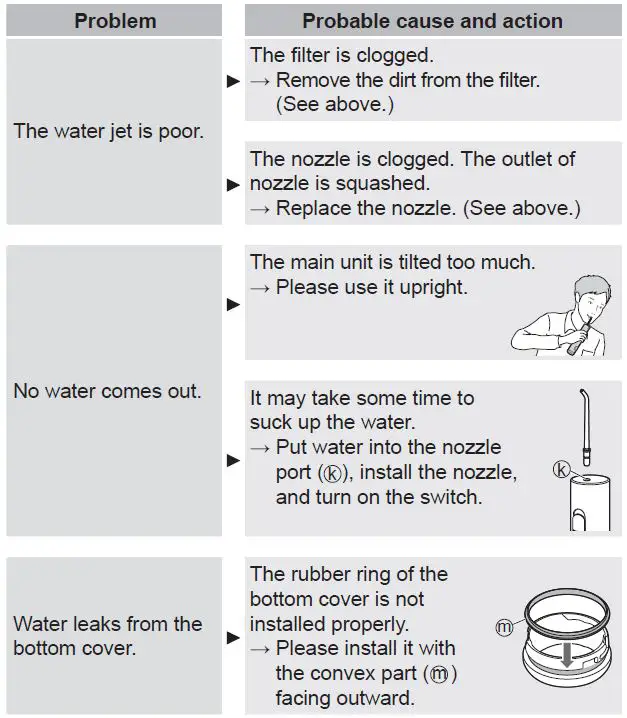 | Problem | Probable cause and action |
|---|---|
| The water jet is poor. | ▶ The filter is clogged. → Remove the dirt from the filter. (See above.) |
| | ▶ The nozzle is clogged. The outlet of nozzle is squashed. → Replace the nozzle. (See above.) |
| No water comes out. | ▶ The main unit is tilted too much. → Please use it upright. |
| | ▶ It may take some time to suck up the water. → Put water into the nozzle port (ⓚ), install the nozzle, and turn on the switch. ⓚ |
| Water leaks from the bottom cover. | ▶ The rubber ring of the bottom cover is not installed properly. → Please install it with the convex part (ⓜ) facing outward. ⓜ |