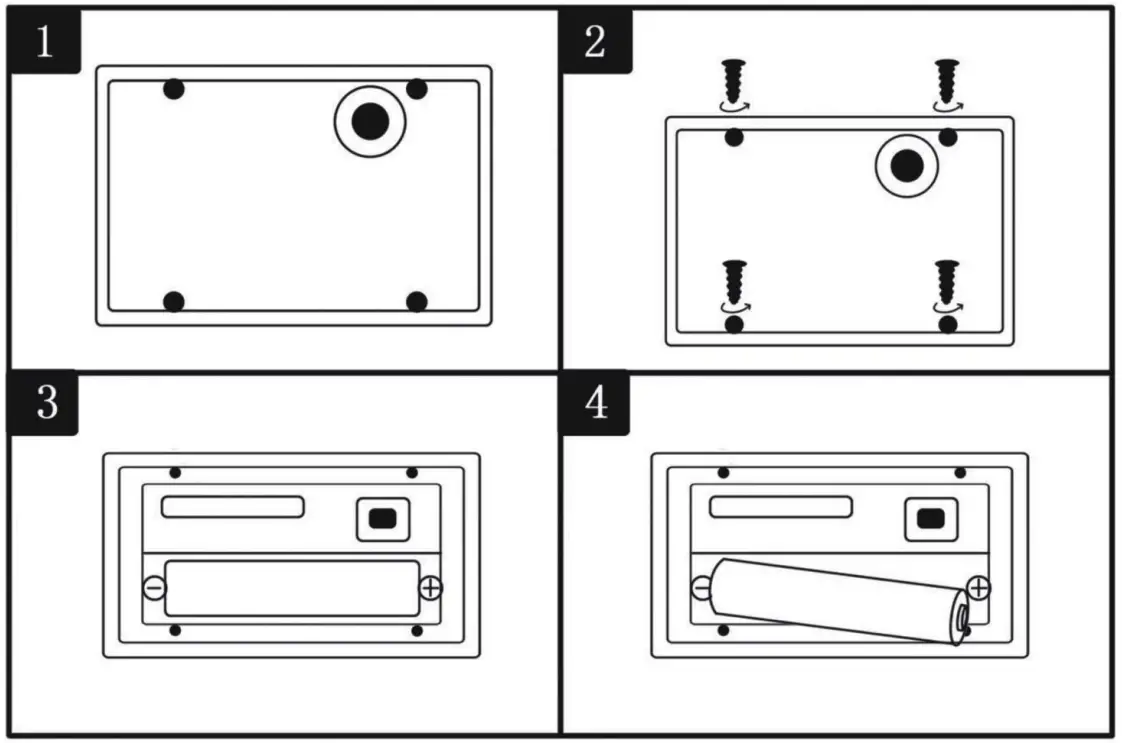 1

2

3

4