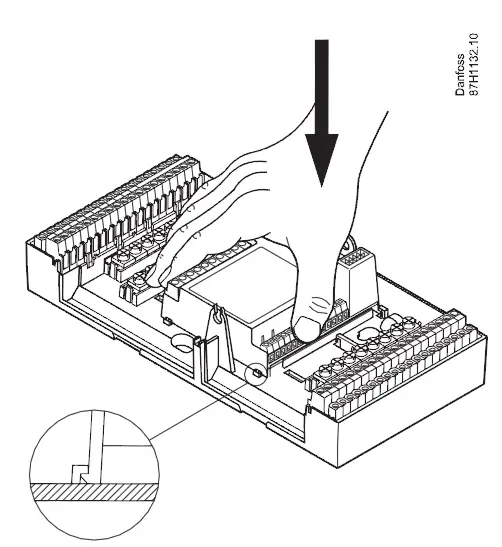 Danfoss
87H1132.10