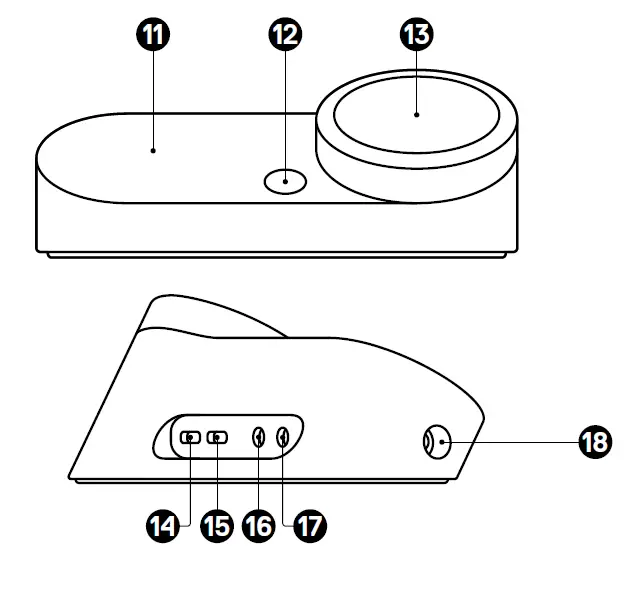 11
12
13
14
15
16
17
18