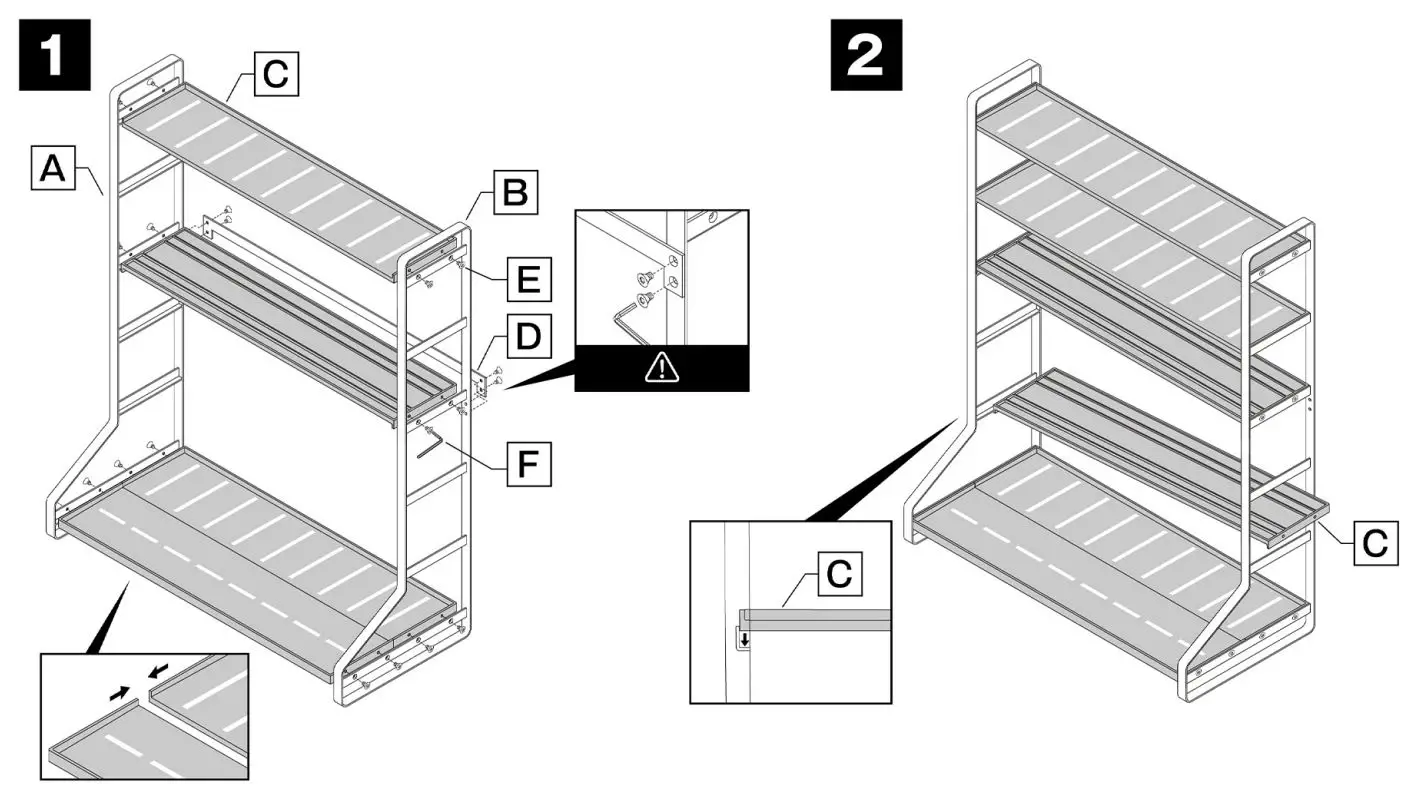 1

C

A

B

E

D

F

2

C

C