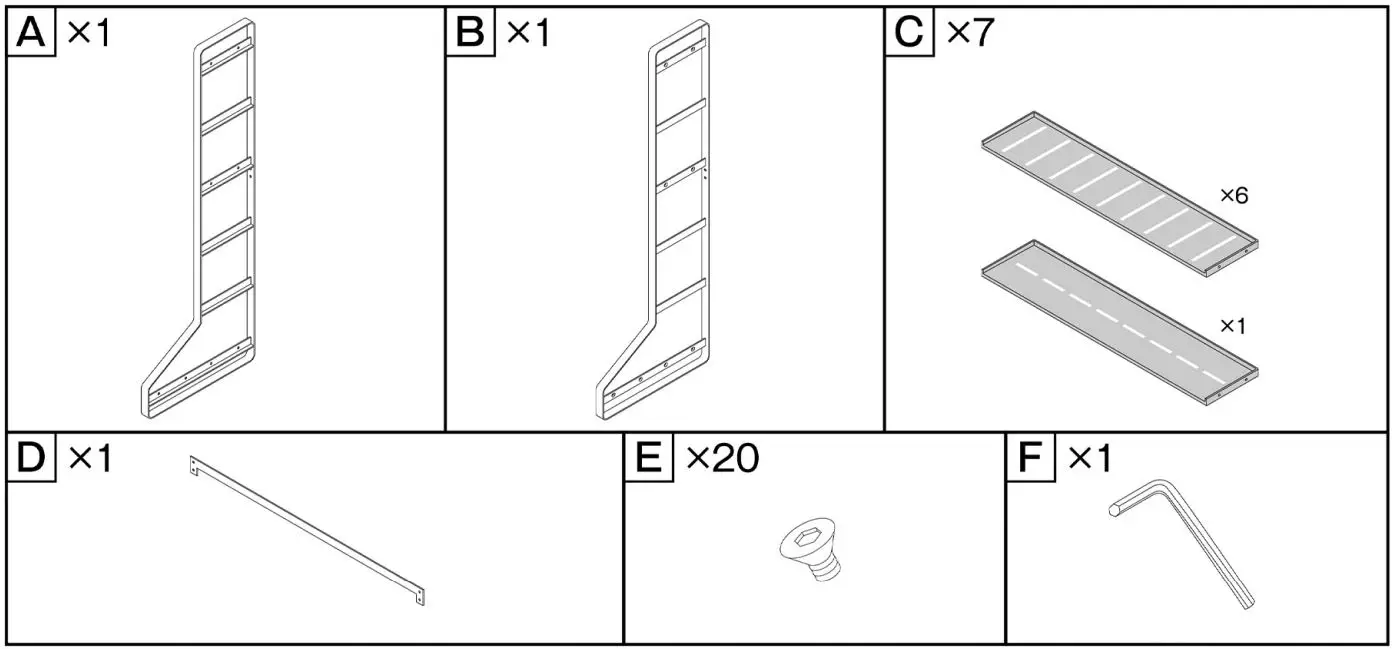 A ×1

B ×1

C ×7

×6

×1

D ×1

E ×20

F ×1