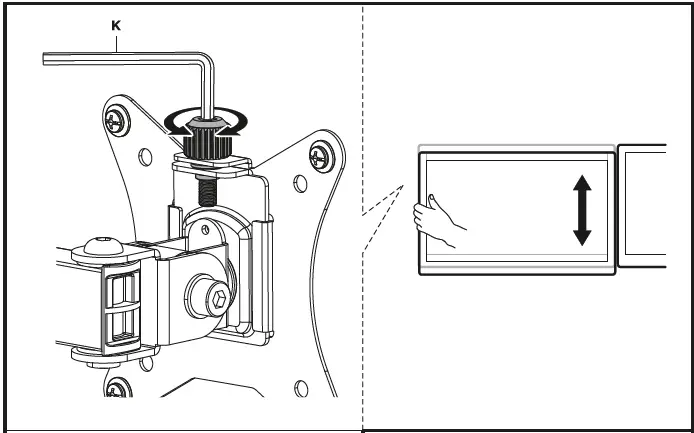 K