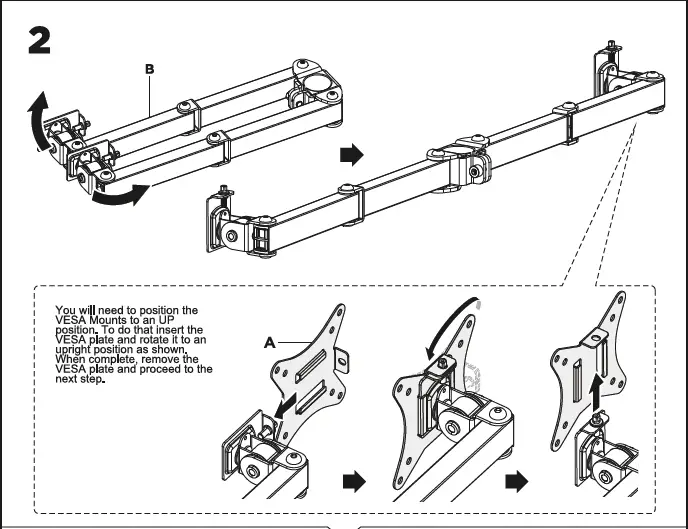 2

B

You will need to position the VESA Mounts to an UP position. To do that insert the VESA plate and rotate it to an upright position as shown. When complete, remove the VESA plate and proceed to the next step.

A