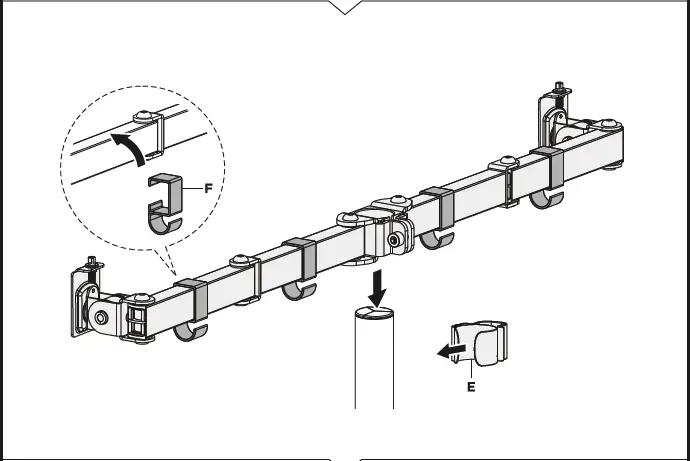 F

E