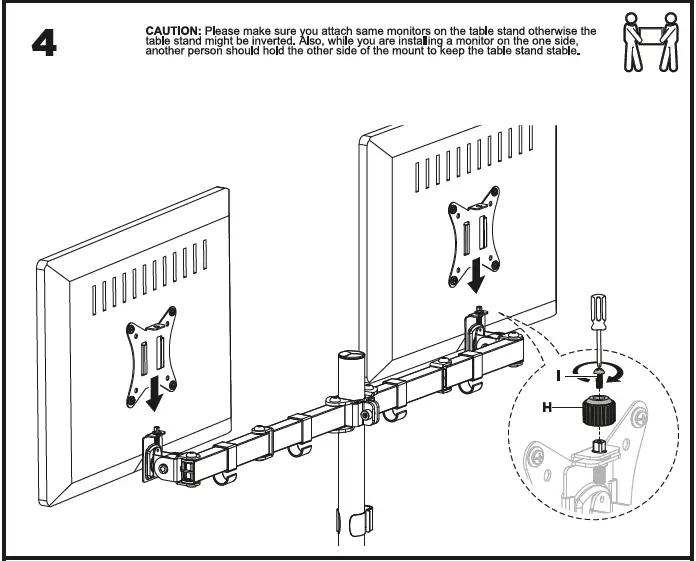 4

CAUTION: Please make sure you attach same monitors on the table stand otherwise the table stand might be inverted. Also, while you are installing a monitor on the one side, another person should hold the other side of the mount to keep the table stand stable.

I

H