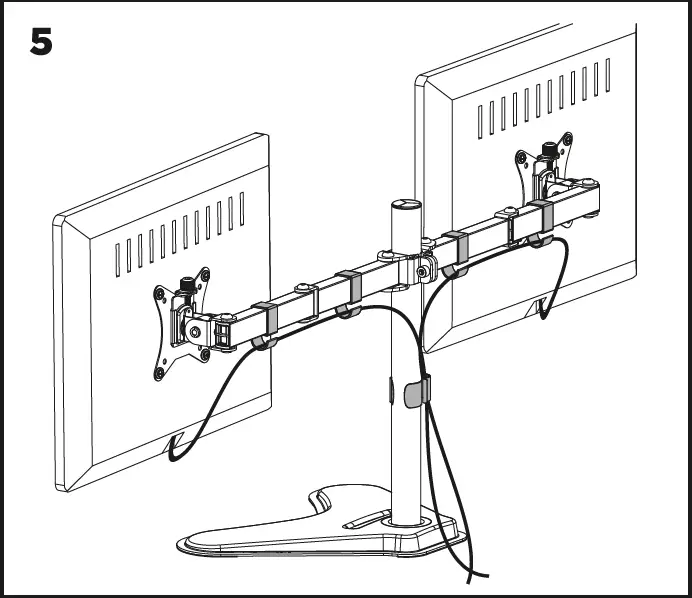 5