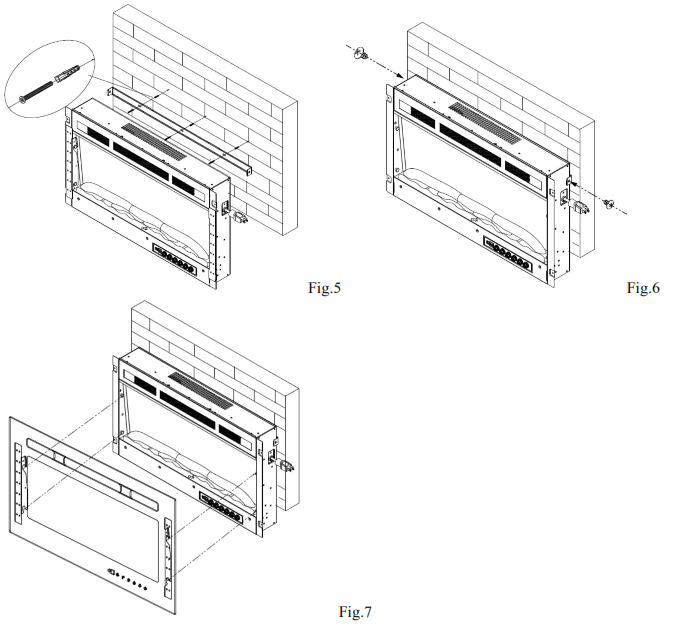 Fig.5

Fig.6

Fig.7