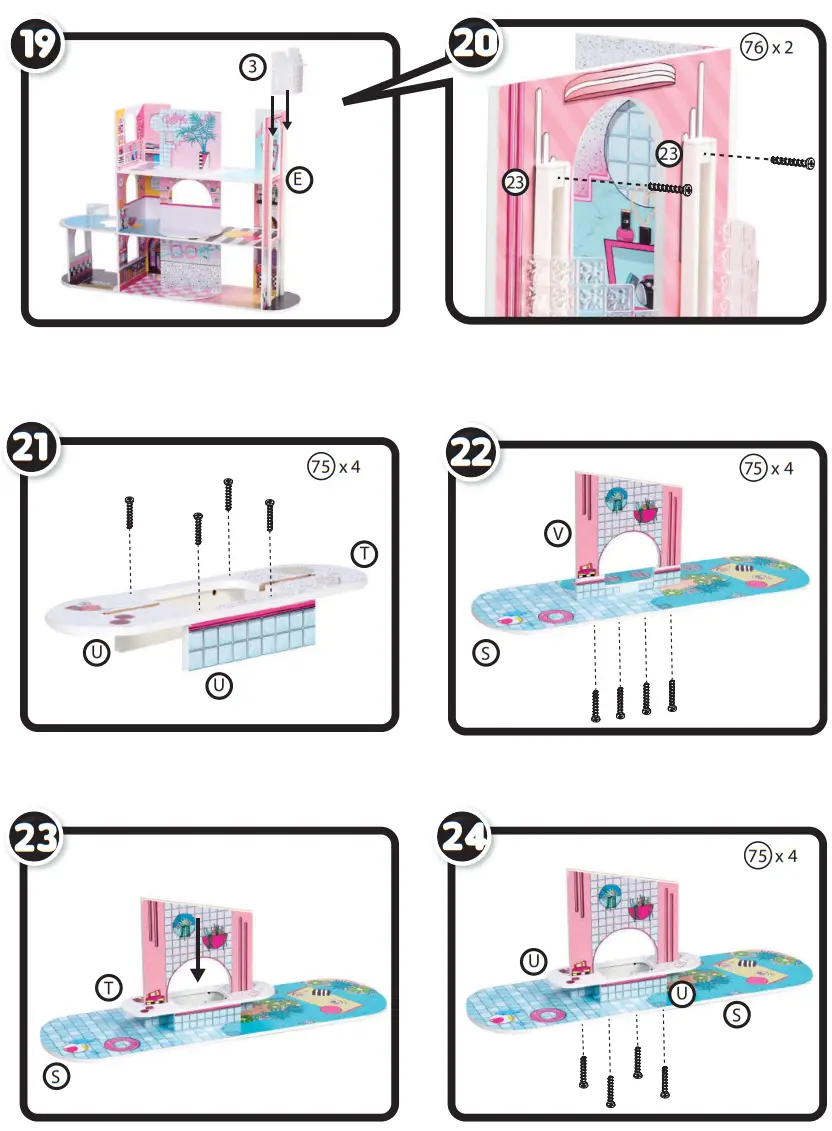 19

3

E

20

76 x 2

23

23

21

75 x 4

T

U

U

22

75 x 4

V

S

23

T

S

24

75 x 4

U

U

S