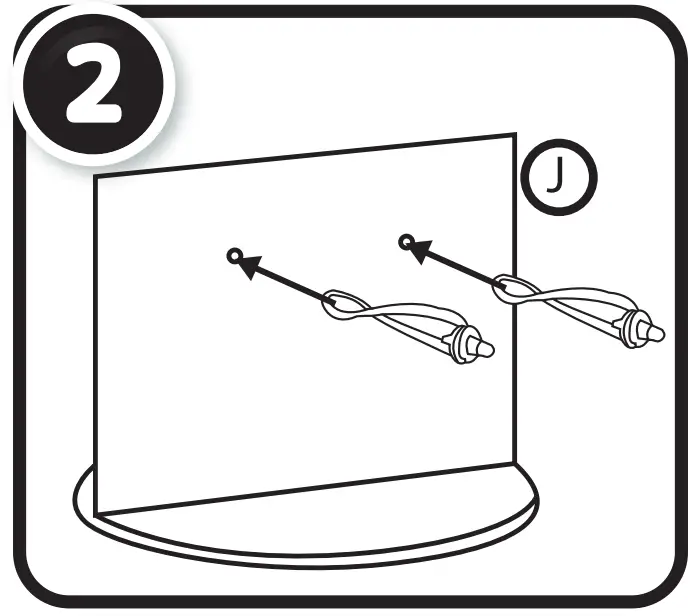 2

J