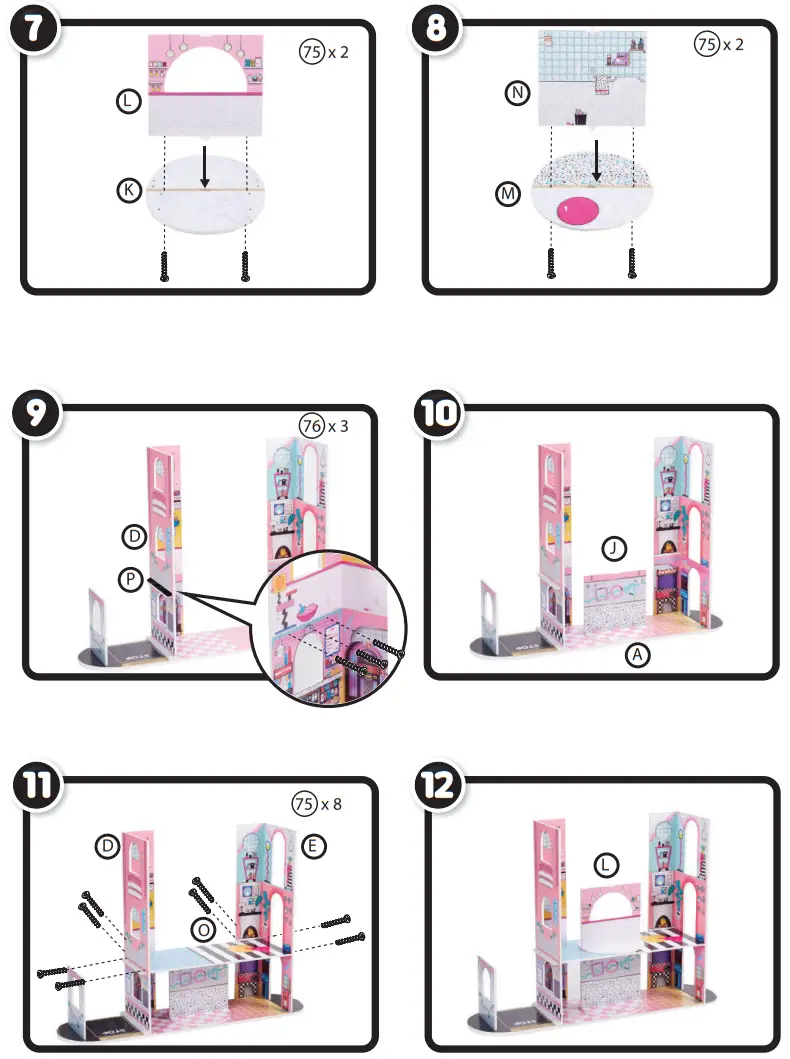 7
75 x 2
L
K

8
75 x 2
N
M

9
76 x 3
D
P

10
J
A

11
75 x 8
D
E
O

12
L